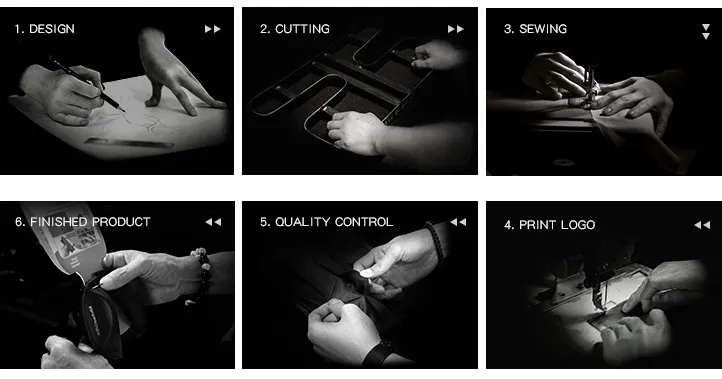 1. DESIGN

2. CUTTING

3. SEWING

6. FINISHED PRODUCT

5. QUALITY CONTROL

4. PRINT LOGO