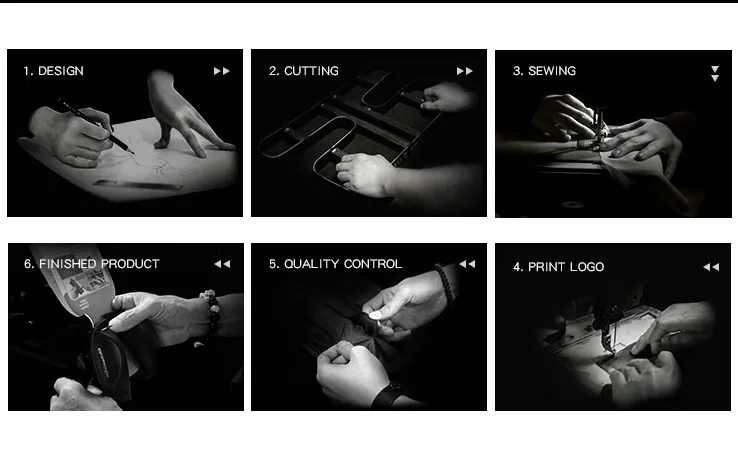 1. DESIGN

2. CUTTING

3. SEWING

6. FINISHED PRODUCT

5. QUALITY CONTROL

4. PRINT LOGO